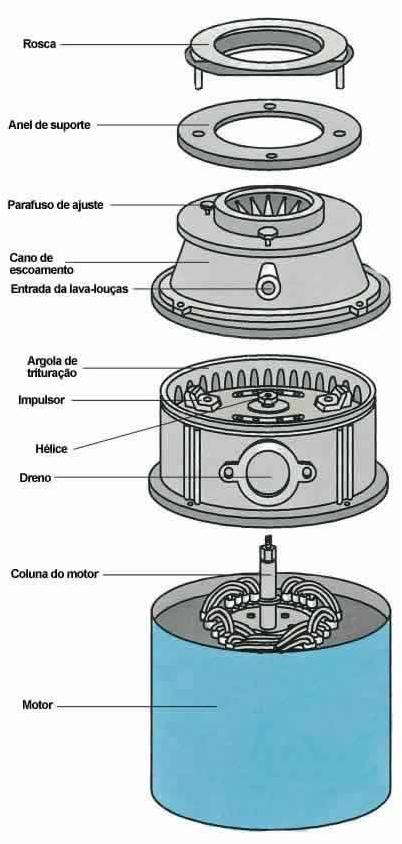 Rosca

Anel de suporte

Parafuso de ajuste

Cano de escoamento

Entrada da lava-louças

Argola de trituração

Impulsor

Hélice

Dreno

Coluna do motor

Motor