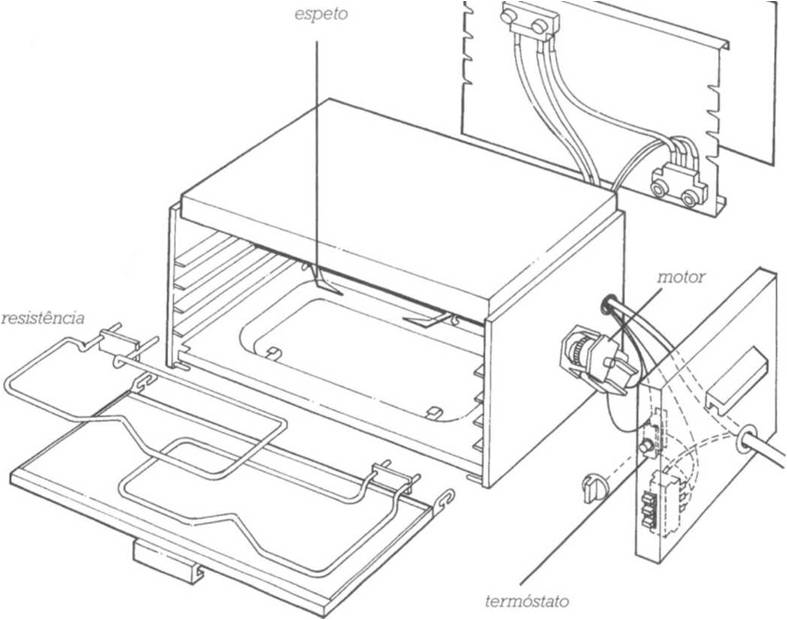 espeto

motor

resistência

termóstato